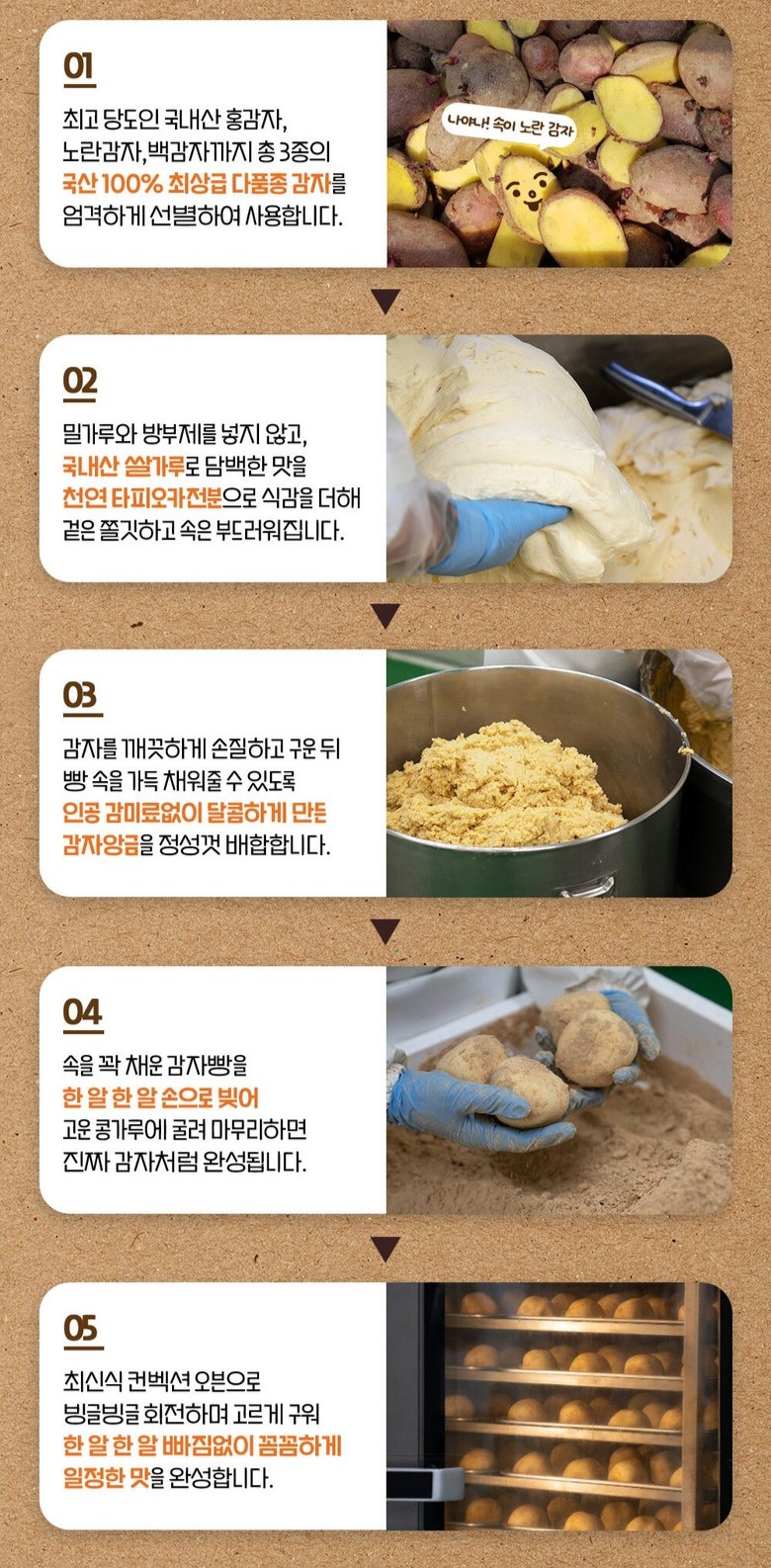 01

최고 당도인 국내산 홍감자, 노란감자, 백감자까지 총 3종의 국산 100% 최상급 다품종 감자를 엄격하게 선별하여 사용합니다.

나야나! 속이 노란 감자

02

밀가루와 방부제를 넣지 않고, 국내산 쌀가루로 담백한 맛을 천연 타피오카전분으로 식감을 더해 겉은 쫄깃하고 속은 부드러워집니다.

03

감자를 깨끗하게 손질하고 구운 뒤 빵 속을 가득 채워줄 수 있도록 인공 감미료없이 달콤하게 만든 감자앙금을 정성껏 배합합니다.

04

속을 꽉 채운 감자빵을 한 알 한 알 손으로 빚어 고운 콩가루에 굴려 마무리하면 진짜 감자처럼 완성됩니다.

05

최신식 컨벡션 오븐으로 빙글빙글 회전하며 고르게 구워 한 알 한 알 빠짐없이 꼼꼼하게 일정한 맛을 완성합니다.