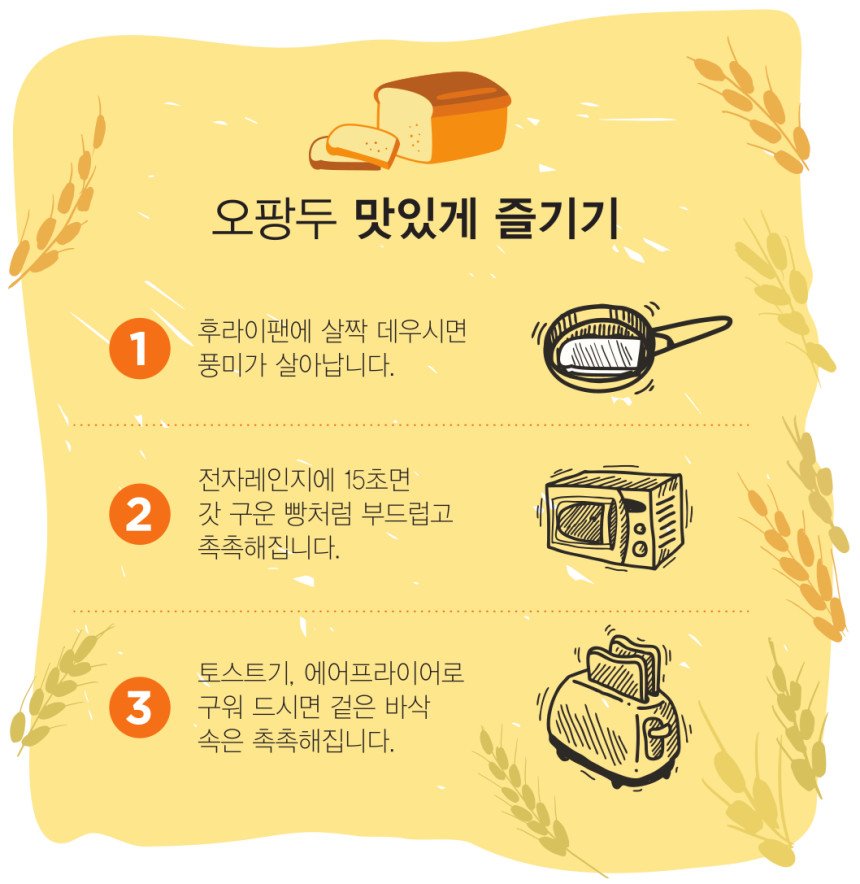 오팡두 맛있게 즐기기

1
후라이팬에 살짝 데우시면 풍미가 살아납니다.

2
전자레인지에 15초면 갓 구운 빵처럼 부드럽고 촉촉해집니다.

3
토스트기, 에어프라이어로 구워 드시면 겉은 바삭 속은 촉촉해집니다.