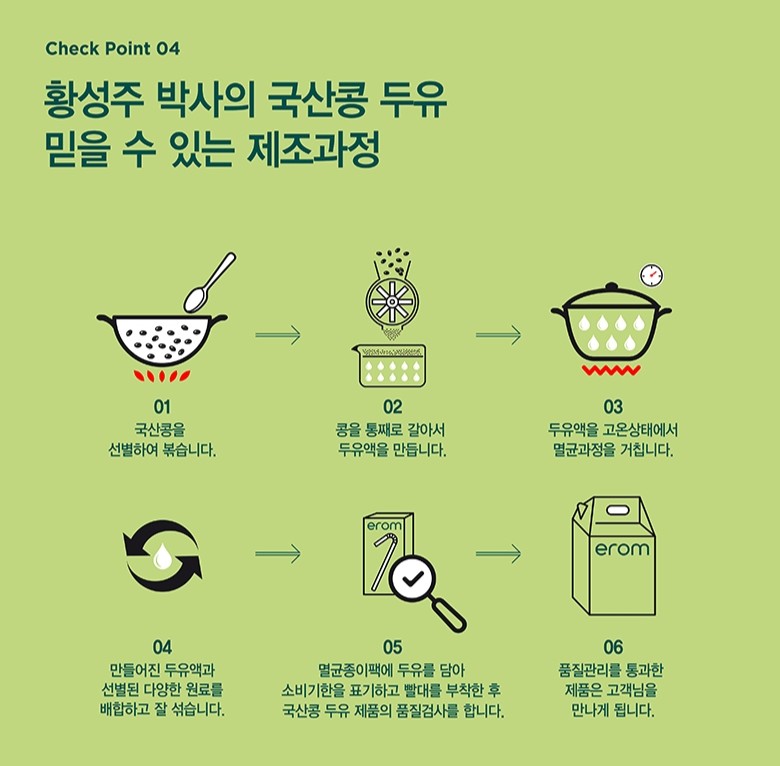 Check Point 04

황성주 박사의 국산콩 두유
믿을 수 있는 제조과정

01
국산콩을
선별하여 볶습니다.

02
콩을 통째로 갈아서
두유액을 만듭니다.

03
두유액을 고온상태에서
멸균과정을 거칩니다.

04
만들어진 두유액과
선별된 다양한 원료를
배합하고 잘 섞습니다.

erom

05
멸균종이팩에 두유를 담아
소비기한을 표기하고 빨대를 부착한 후
국산콩 두유 제품의 품질검사를 합니다.

erom

06
품질관리를 통과한
제품은 고객님을
만나게 됩니다.