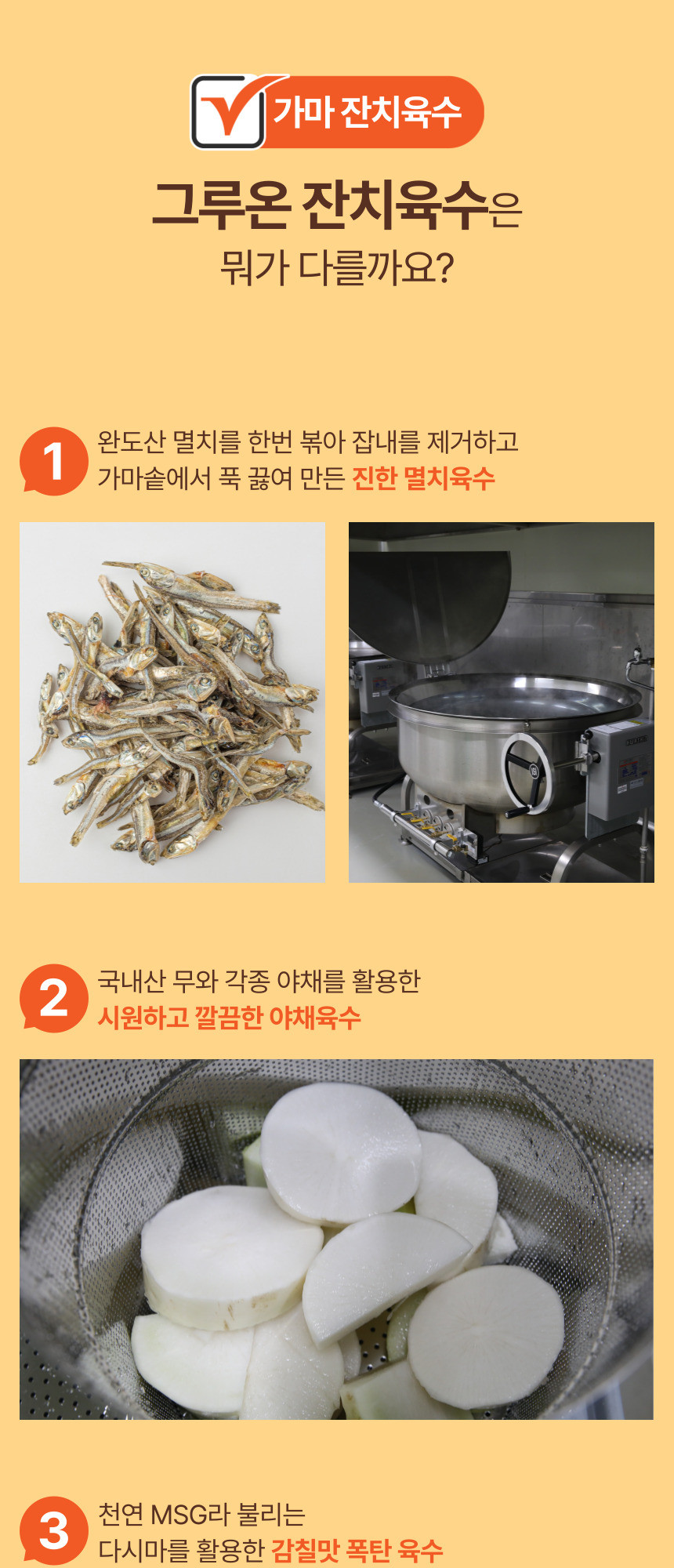 가마 잔치육수

그루온 잔치육수은
뭐가 다를까요?

1
완도산 멸치를 한번 볶아 잡내를 제거하고
가마솥에서 푹 끓여 만든 진한 멸치육수

2
국내산 무와 각종 야채를 활용한
시원하고 깔끔한 야채육수

3
천연 MSG라 불리는
다시마를 활용한 감칠맛 폭탄 육수