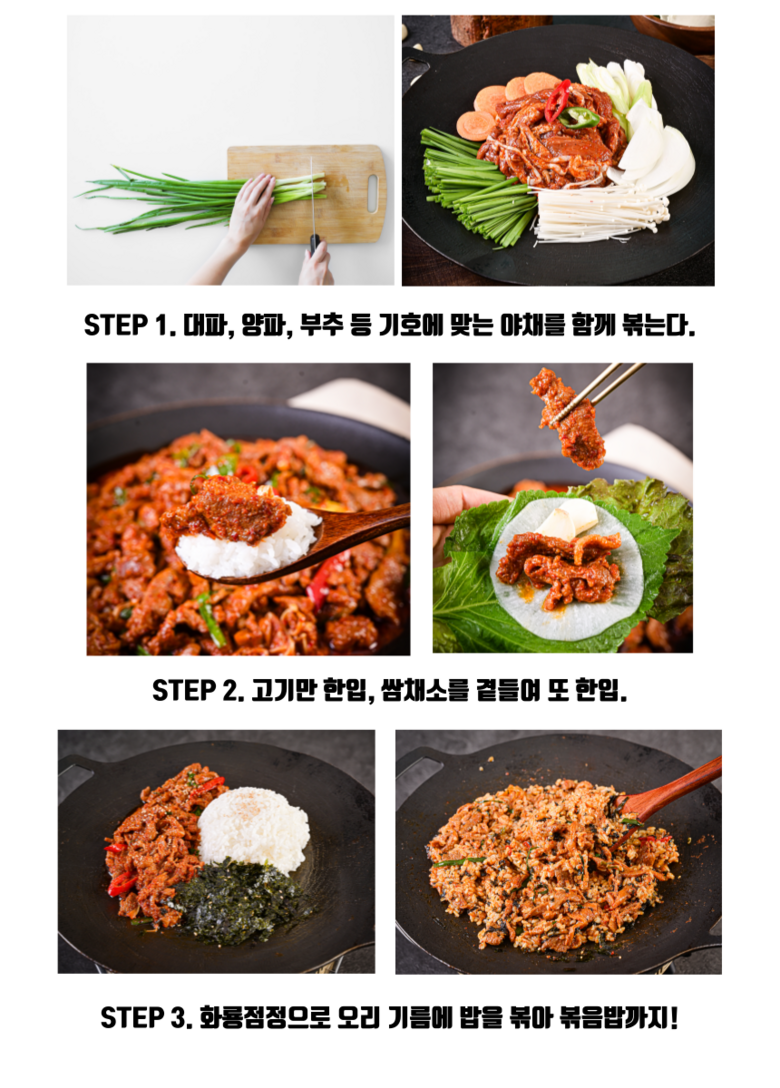 STEP 1. 대파, 양파, 부추 등 기호에 맞는 야채를 함께 볶는다.

STEP 2. 고기만 한입, 쌈채소를 곁들여 또 한입.

STEP 3. 화룡점정으로 오리 기름에 밥을 볶아 볶음밥까지!