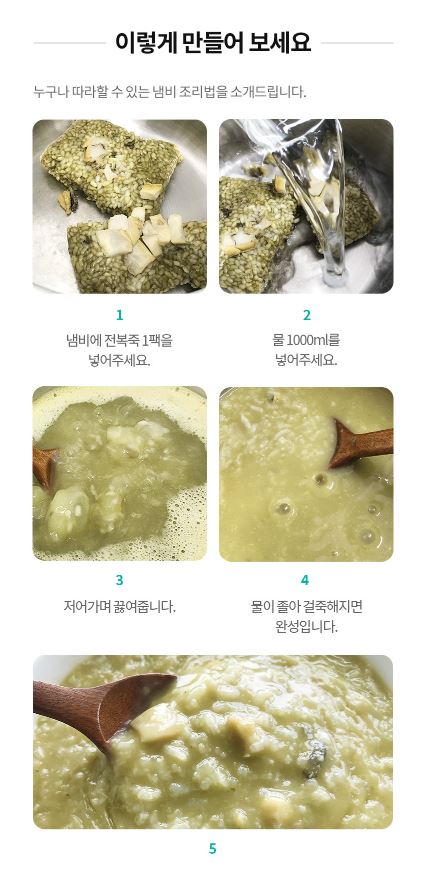 이렇게 만들어 보세요

누구나 따라할 수 있는 냄비 조리법을 소개드립니다.

1
냄비에 전복죽 1팩을 넣어주세요.

2
물 1000ml를 넣어주세요.

3
저어가며 끓여줍니다.

4
물이 졸아 걸죽해지면 완성입니다.

5