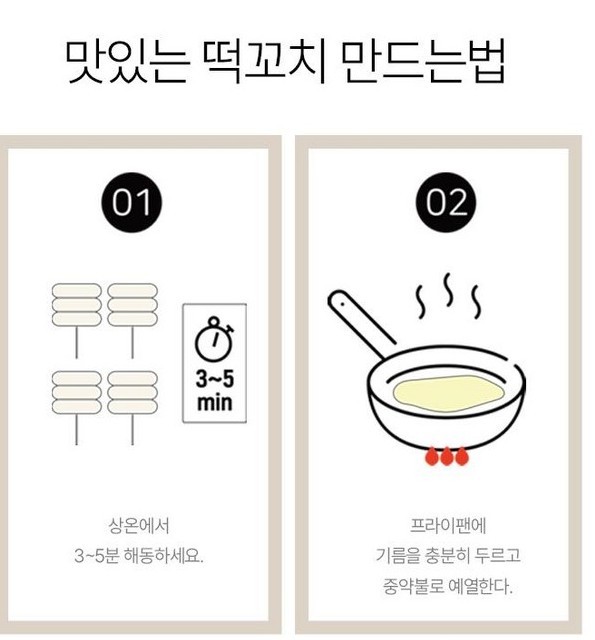 맛있는 떡꼬치 만드는법

01

3~5 min

상온에서
3~5분 해동하세요.

02

프라이팬에
기름을 충분히 두르고
중약불로 예열한다.