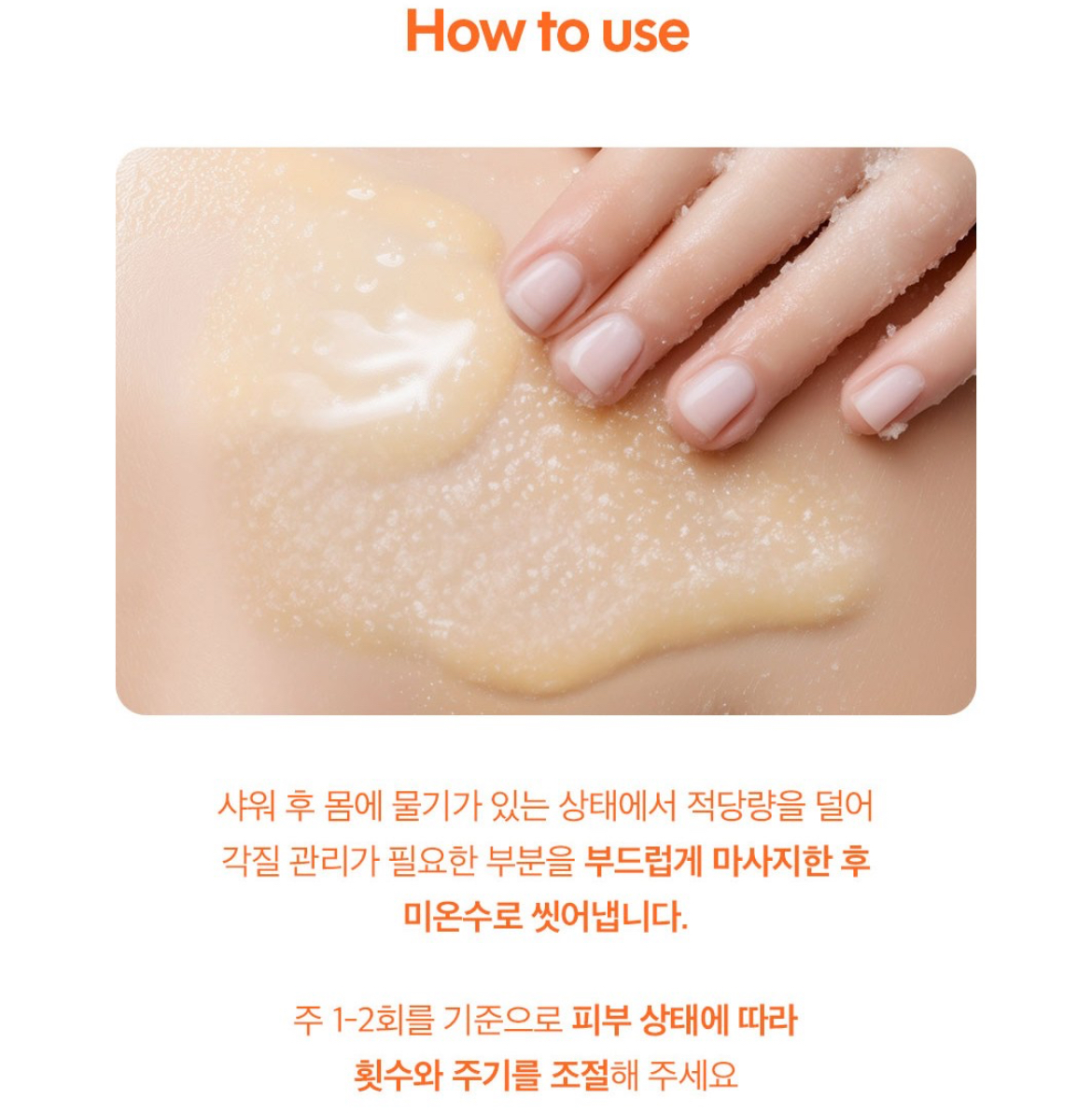 How to use

샤워 후 몸에 물기가 있는 상태에서 적당량을 덜어 각질 관리가 필요한 부분을 부드럽게 마사지한 후 미온수로 씻어냅니다.

주 1-2회를 기준으로 피부 상태에 따라 횟수와 주기를 조절해 주세요